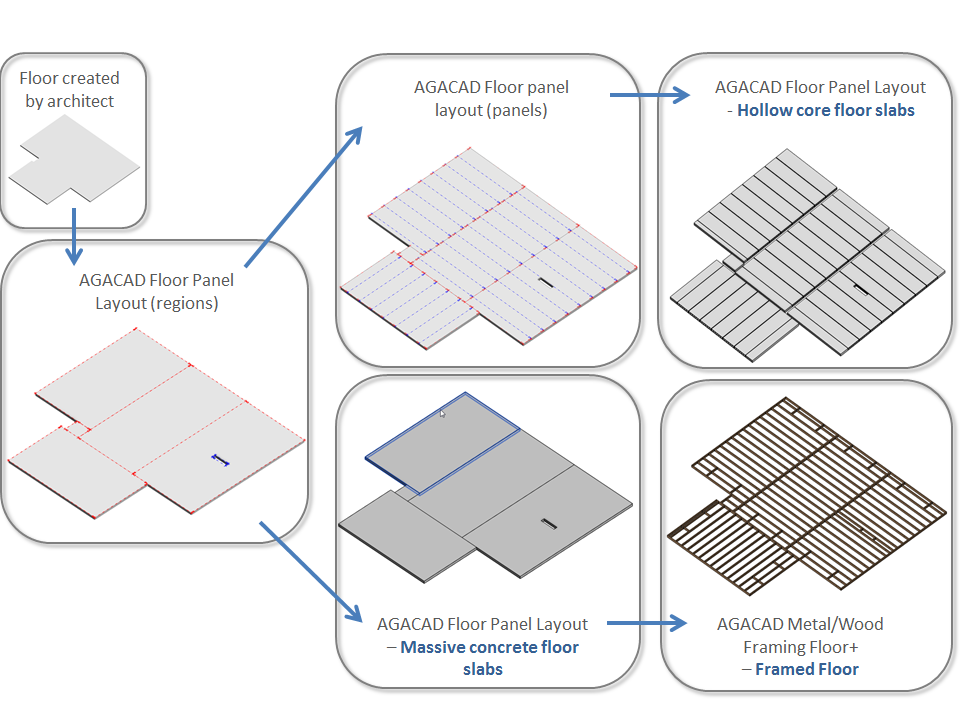 Floor created by architect

AGACAD Floor Panel Layout (regions)

AGACAD Floor panel layout (panels)

AGACAD Floor Panel Layout - Hollow core floor slabs

AGACAD Floor Panel Layout – Massive concrete floor slabs

AGACAD Metal/Wood Framing Floor+ – Framed Floor